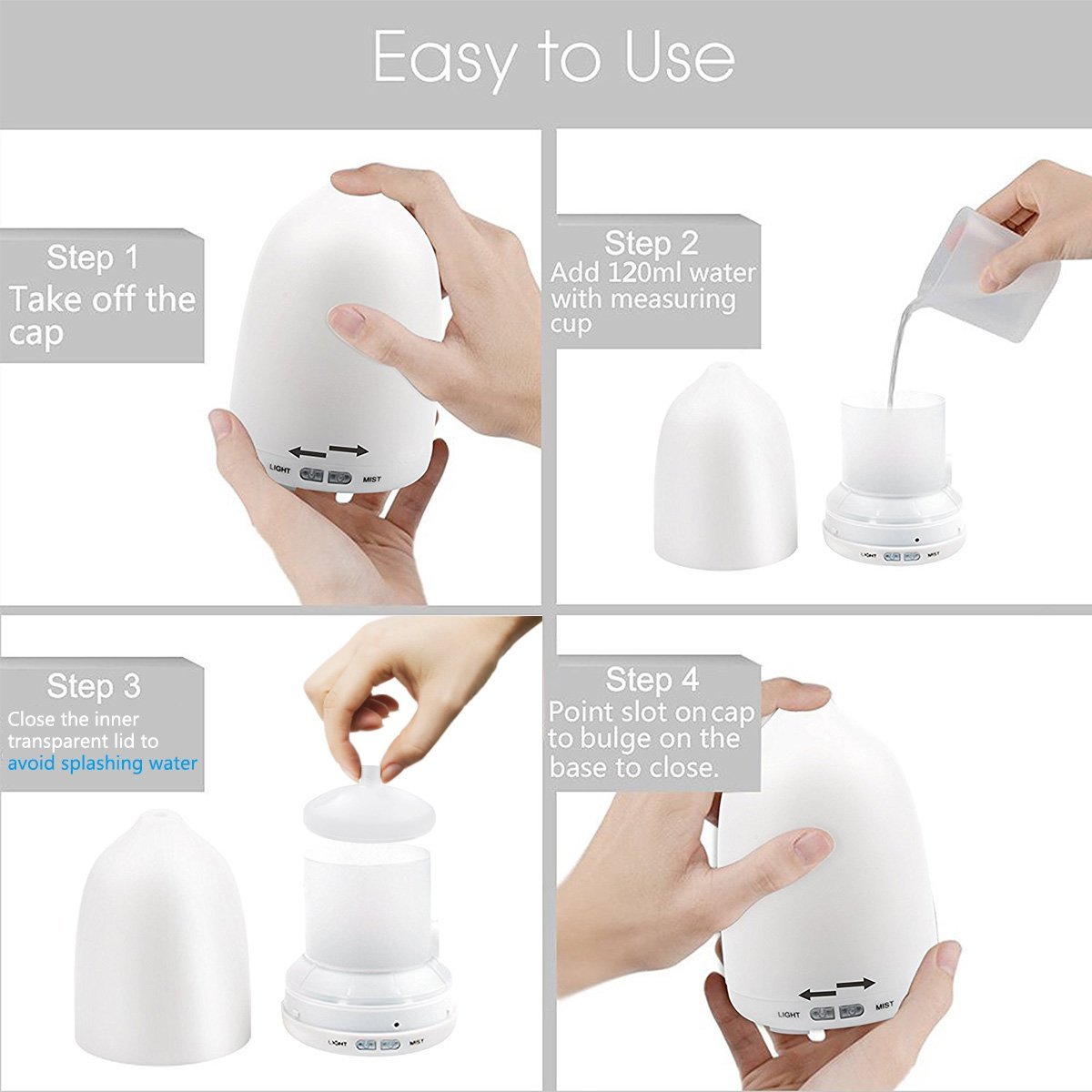 Easy to Use

Step 1
Take off the cap

LIGHT MIST

Step 2
Add 120ml water with measuring cup

LIGHT MIST

Step 3
Close the inner transparent lid to avoid splashing water

LIGHT MIST

Step 4
Point slot on cap to bulge on the base to close.

LIGHT MIST